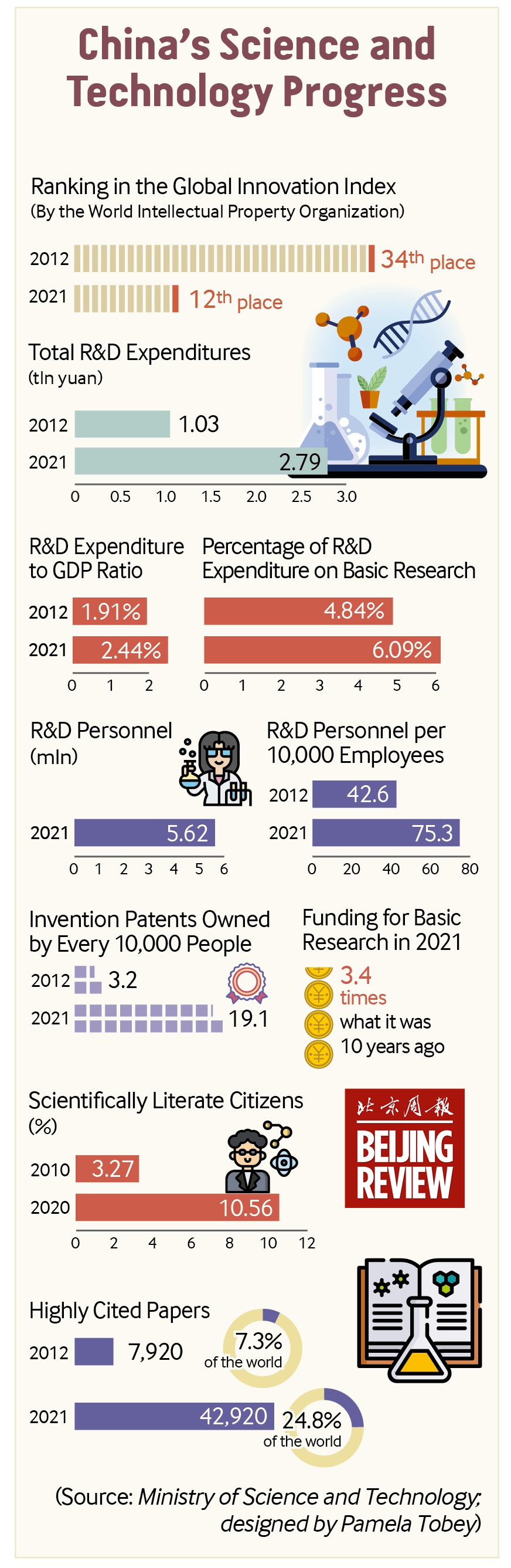 China's Science and Technology Progress

Ranking in the Global Innovation Index
(By the World Intellectual Property Organization)

2012 34th place
2021 12th place

Total R&D Expenditures
(tln yuan)

2012 1.03
2021 2.79
0 0.5 1.0 1.5 2.0 2.5 3.0

R&D Expenditure to GDP Ratio
2012 1.91%
2021 2.44%
0 1 2

Percentage of R&D Expenditure on Basic Research
4.84%
6.09%
0 1 2 3 4 5 6

R&D Personnel (mln)
2021 5.62
0 1 2 3 4 5 6

R&D Personnel per 10,000 Employees
2012 42.6
2021 75.3
0 20 40 60 80

Invention Patents Owned by Every 10,000 People
2012 3.2
2021 19.1

Funding for Basic Research in 2021
3.4 times
what it was
10 years ago

Scientifically Literate Citizens (%)
2010 3.27
2020 10.56
0 2 4 6 8 10 12

北京周报
BEIJING REVIEW

Highly Cited Papers
2012 7,920 7.3% of the world
2021 42,920 24.8% of the world

(Source: Ministry of Science and Technology; designed by Pamela Tobey)