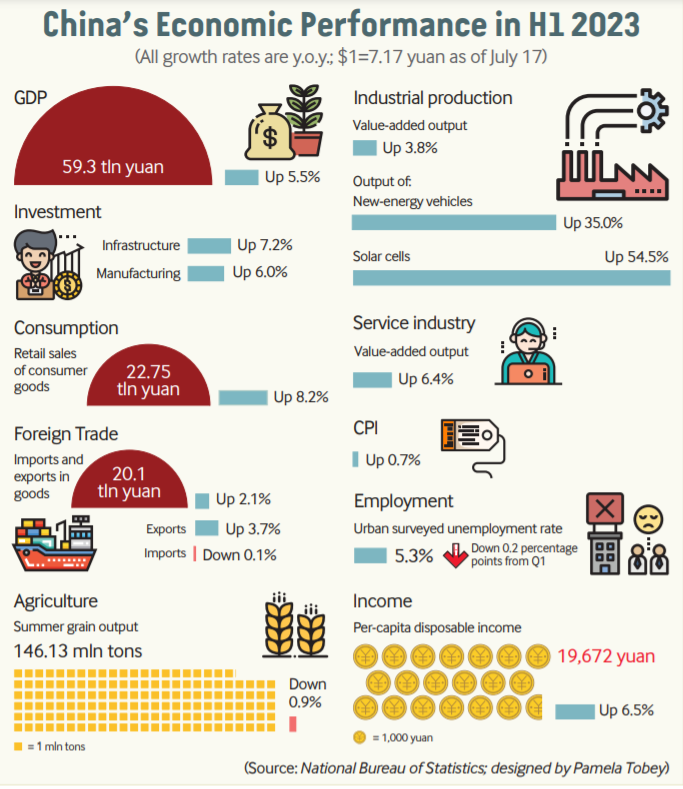 China's Economic Performance in H1 2023
(All growth rates are y.o.y.; $1=7.17 yuan as of July 17)

GDP
59.3 tln yuan
Up 5.5%

Investment
Infrastructure Up 7.2%
Manufacturing Up 6.0%

Consumption
Retail sales of consumer goods
22.75 tln yuan
Up 8.2%

Foreign Trade
Imports and exports in goods
20.1 tln yuan
Up 2.1%
Exports Up 3.7%
Imports Down 0.1%

Agriculture
Summer grain output
146.13 mln tons
Down 0.9%
= 1 mln tons

Industrial production
Value-added output
Up 3.8%
Output of:
New-energy vehicles
Up 35.0%
Solar cells
Up 54.5%

Service industry
Value-added output
Up 6.4%

CPI
Up 0.7%

Employment
Urban surveyed unemployment rate
5.3%
Down 0.2 percentage points from Q1

Income
Per-capita disposable income
19,672 yuan
Up 6.5%
= 1,000 yuan

(Source: National Bureau of Statistics; designed by Pamela Tobey)