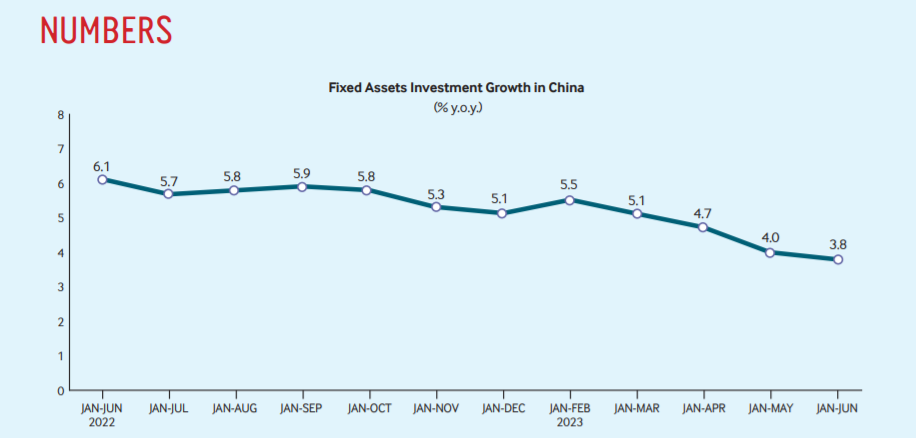 NUMBERS

Fixed Assets Investment Growth in China
(% y.o.y.)

8
7
6
5
4
3
2
1
0

6.1
5.7
5.8
5.9
5.8
5.3
5.1
5.5
5.1
4.7
4.0
3.8

JAN-JUN 2022
JAN-JUL
JAN-AUG
JAN-SEP
JAN-OCT
JAN-NOV
JAN-DEC
JAN-FEB 2023
JAN-MAR
JAN-APR
JAN-MAY
JAN-JUN