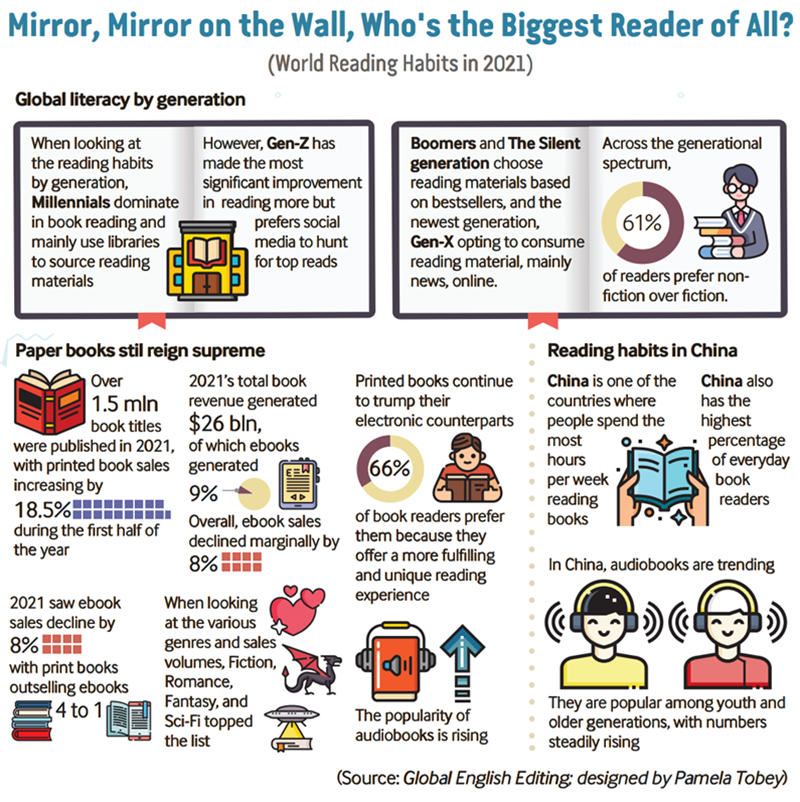 Mirror, Mirror on the Wall, Who's the Biggest Reader of All?
(World Reading Habits in 2021)

Global literacy by generation

When looking at the reading habits by generation, Millennials dominate in book reading and mainly use libraries to source reading materials

However, Gen-Z has made the most significant improvement in reading more but prefers social media to hunt for top reads

Boomers and The Silent generation choose reading materials based on bestsellers, and the newest generation, Gen-X opting to consume reading material, mainly news, online.

Across the generational spectrum,
61%
of readers prefer non-fiction over fiction.

Paper books stil reign supreme

Over 1.5 mln book titles were published in 2021, with printed book sales increasing by
18.5%
during the first half of the year

2021's total book revenue generated $26 bln, of which ebooks generated
9%
Overall, ebook sales declined marginally by
8%

Printed books continue to trump their electronic counterparts
66%
of book readers prefer them because they offer a more fulfilling and unique reading experience

2021 saw ebook sales decline by
8%
with print books outselling ebooks
4 to 1

When looking at the various genres and sales volumes, Fiction, Romance, Fantasy, and Sci-Fi topped the list

The popularity of audiobooks is rising

Reading habits in China

China is one of the countries where people spend the most hours per week reading books

China also has the highest percentage of everyday book readers

In China, audiobooks are trending

They are popular among youth and older generations, with numbers steadily rising

(Source: Global English Editing; designed by Pamela Tobey)