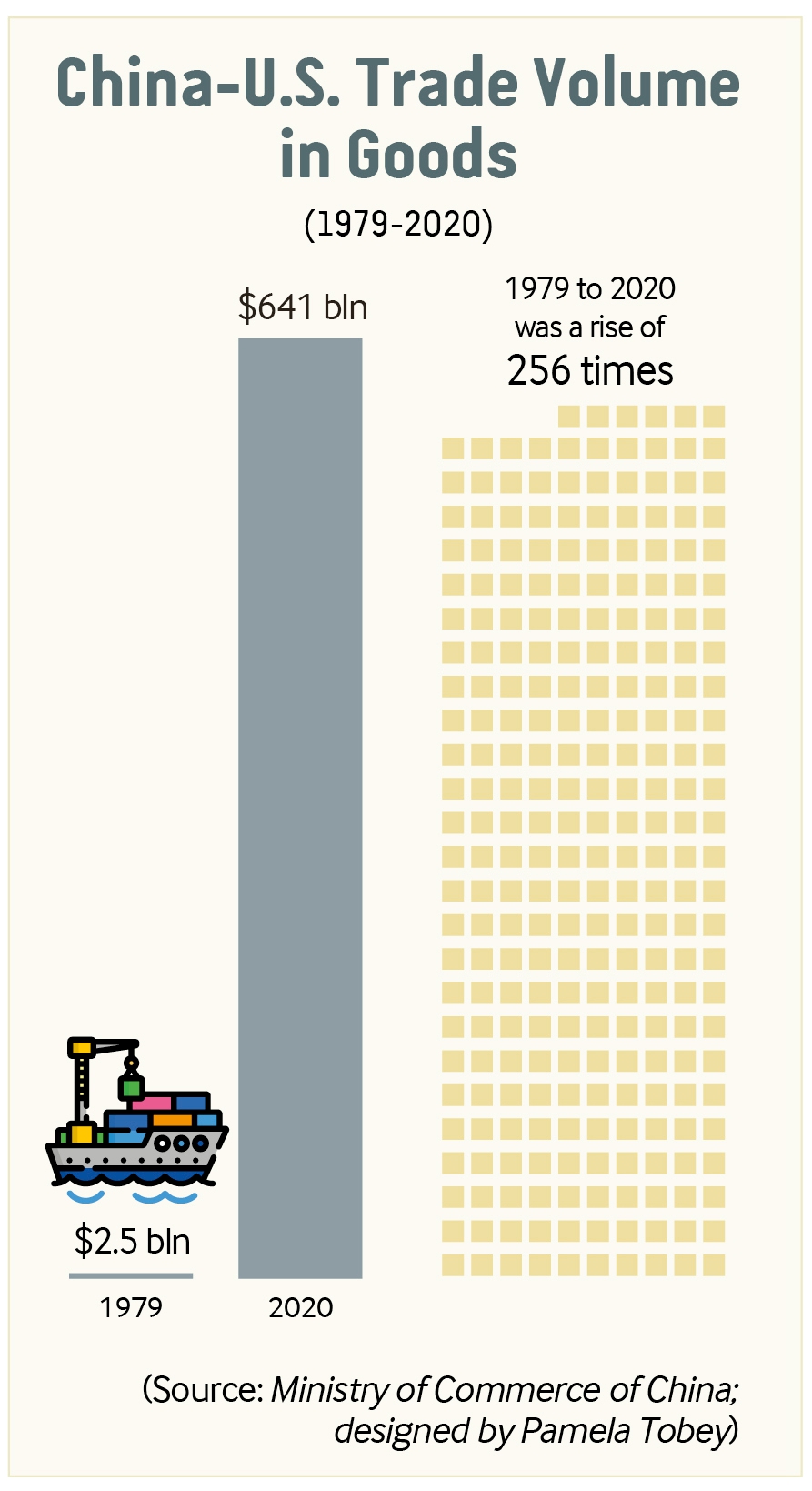 China-U.S. Trade Volume in Goods

(1979-2020)

$641 bln

1979 to 2020 was a rise of 256 times

$2.5 bln

1979

2020

(Source: Ministry of Commerce of China; designed by Pamela Tobey)