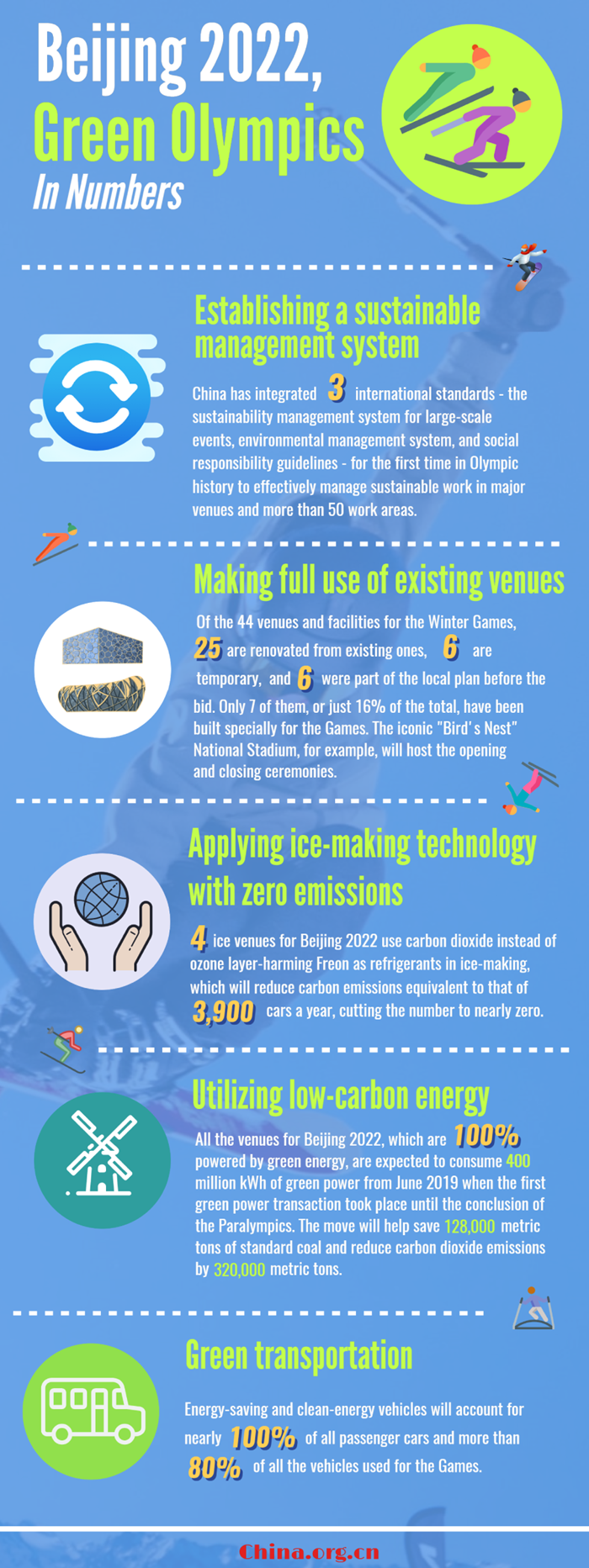 Beijing 2022, Green Olympics In Numbers

Establishing a sustainable management system

China has integrated 3 international standards - the sustainability management system for large-scale events, environmental management system, and social responsibility guidelines - for the first time in Olympic history to effectively manage sustainable work in major venues and more than 50 work areas.

Making full use of existing venues

Of the 44 venues and facilities for the Winter Games, 25 are renovated from existing ones, 6 are temporary, and 6 were part of the local plan before the bid. Only 7 of them, or just 16% of the total, have been built specially for the Games. The iconic "Bird's Nest" National Stadium, for example, will host the opening and closing ceremonies.

Applying ice-making technology with zero emissions

4 ice venues for Beijing 2022 use carbon dioxide instead of ozone layer-harming Freon as refrigerants in ice-making, which will reduce carbon emissions equivalent to that of 3,900 cars a year, cutting the number to nearly zero.

Utilizing low-carbon energy

All the venues for Beijing 2022, which are 100% powered by green energy, are expected to consume 400 million kWh of green power from June 2019 when the first green power transaction took place until the conclusion of the Paralympics. The move will help save 128,000 metric tons of standard coal and reduce carbon dioxide emissions by 320,000 metric tons.

Green transportation

Energy-saving and clean-energy vehicles will account for nearly 100% of all passenger cars and more than 80% of all the vehicles used for the Games.

China.org.cn