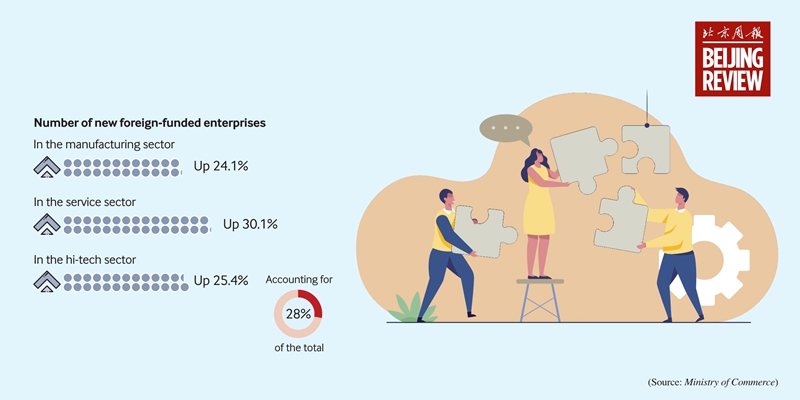 北京周报
BEIJING REVIEW

Number of new foreign-funded enterprises

In the manufacturing sector
Up 24.1%

In the service sector
Up 30.1%

In the hi-tech sector
Up 25.4%

Accounting for
28%
of the total

(Source: Ministry of Commerce)