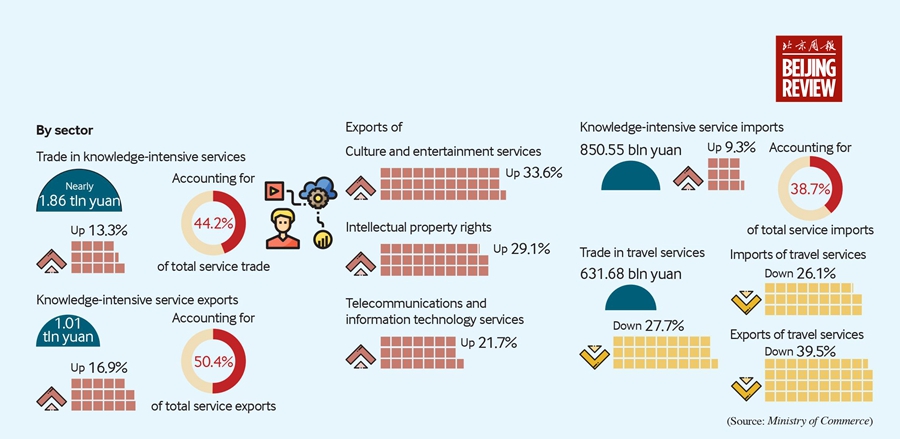 北京周报
BEIJING REVIEW

By sector

Trade in knowledge-intensive services

Nearly
1.86 tln yuan

Up 13.3%

Accounting for
44.2%
of total service trade

Knowledge-intensive service exports

1.01 tln yuan

Up 16.9%

Accounting for
50.4%
of total service exports

Exports of

Culture and entertainment services
Up 33.6%

Intellectual property rights
Up 29.1%

Telecommunications and information technology services
Up 21.7%

Knowledge-intensive service imports

850.55 bln yuan

Up 9.3%

Accounting for
38.7%
of total service imports

Trade in travel services
631.68 bln yuan

Down 27.7%

Imports of travel services
Down 26.1%

Exports of travel services
Down 39.5%

(Source: Ministry of Commerce)