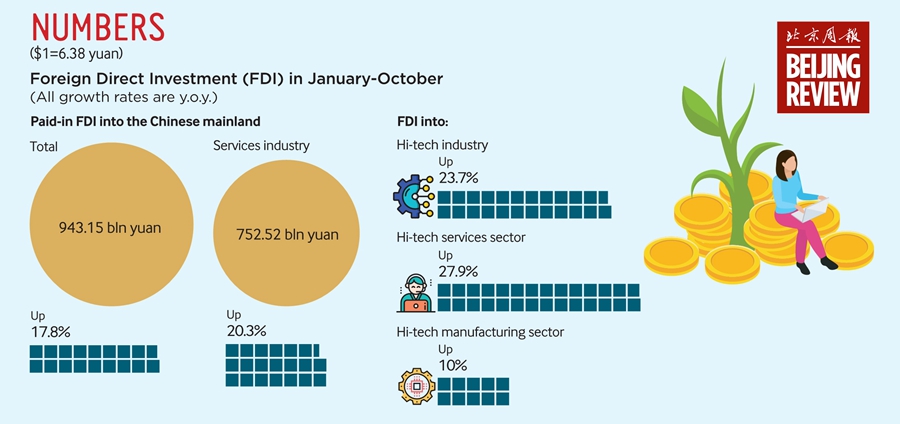 NUMBERS
($1=6.38 yuan)

Foreign Direct Investment (FDI) in January-October
(All growth rates are y.o.y.)

北京周报
BEIJING REVIEW

Paid-in FDI into the Chinese mainland

Total

943.15 bln yuan

Up
17.8%

Services industry

752.52 bln yuan

Up
20.3%

FDI into:

Hi-tech industry
Up
23.7%

Hi-tech services sector
Up
27.9%

Hi-tech manufacturing sector
Up
10%