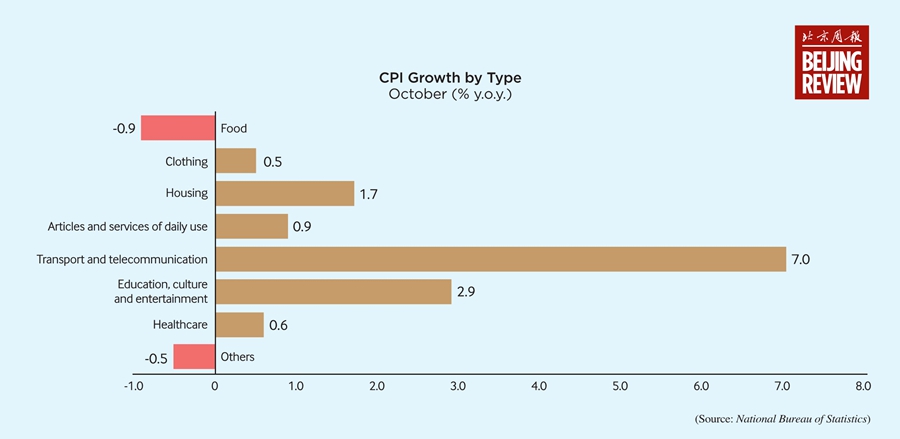 北京周报
BEIJING REVIEW

CPI Growth by Type
October (% y.o.y.)

-0.9 Food
Clothing 0.5
Housing 1.7
Articles and services of daily use 0.9
Transport and telecommunication 7.0
Education, culture and entertainment 2.9
Healthcare 0.6
-0.5 Others

-1.0 0 1.0 2.0 3.0 4.0 5.0 6.0 7.0 8.0

(Source: National Bureau of Statistics)