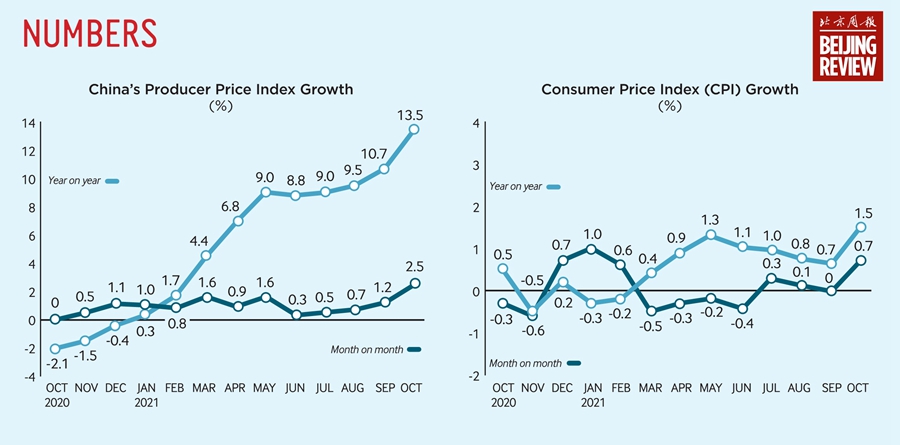 NUMBERS

北京周报
BEIJING REVIEW

China's Producer Price Index Growth
(%)

14
12
10
8
6
4
2
0
-2
-4

Year on year
Month on month

13.5
10.7
9.5
9.0
8.8
9.0
6.8
4.4
1.7
0.3
-0.4
-1.5
-2.1

0
0.5
1.1
1.0
0.8
1.6
0.9
1.6
0.3
0.5
0.7
1.2
2.5

OCT 2020 NOV DEC JAN 2021 FEB MAR APR MAY JUN JUL AUG SEP OCT

Consumer Price Index (CPI) Growth
(%)

4
3
2
1
0
-1
-2

Year on year
Month on month

0.5
-0.5
0.2
-0.3
-0.2
0.4
0.9
1.3
1.1
1.0
0.8
0.7
1.5

-0.3
-0.6
0.7
1.0
0.6
-0.5
-0.3
-0.2
-0.4
0.3
0.1
0
0.7

OCT 2020 NOV DEC JAN 2021 FEB MAR APR MAY JUN JUL AUG SEP OCT