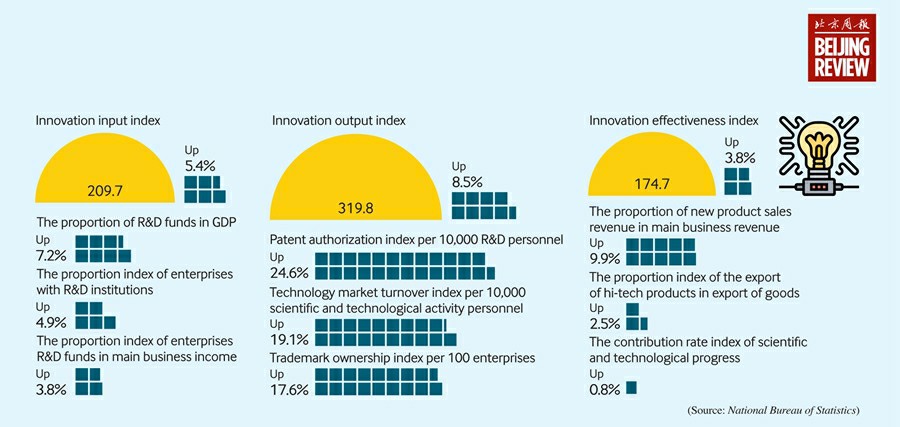 北京周报
BEIJING REVIEW

Innovation input index

209.7

Up
5.4%

The proportion of R&D funds in GDP

Up
7.2%

The proportion index of enterprises with R&D institutions

Up
4.9%

The proportion index of enterprises R&D funds in main business income

Up
3.8%

Innovation output index

319.8

Up
8.5%

Patent authorization index per 10,000 R&D personnel

Up
24.6%

Technology market turnover index per 10,000 scientific and technological activity personnel

Up
19.1%

Trademark ownership index per 100 enterprises

Up
17.6%

Innovation effectiveness index

174.7

Up
3.8%

The proportion of new product sales revenue in main business revenue

Up
9.9%

The proportion index of the export of hi-tech products in export of goods

Up
2.5%

The contribution rate index of scientific and technological progress

Up
0.8%

(Source: National Bureau of Statistics)