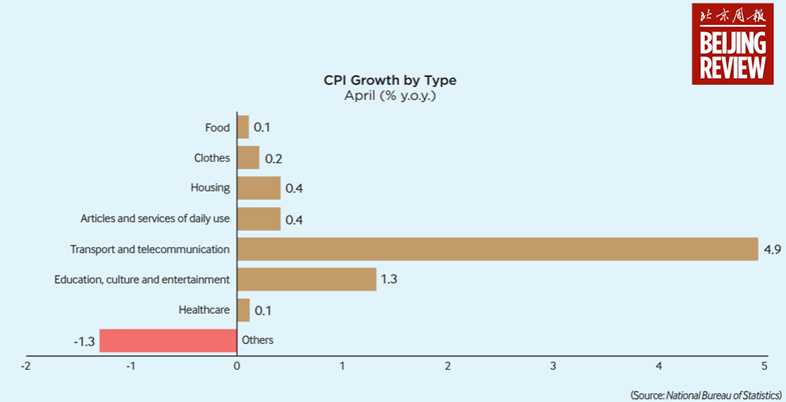 北京周报
BEIJING REVIEW

CPI Growth by Type
April (% y.o.y.)

Food 0.1
Clothes 0.2
Housing 0.4
Articles and services of daily use 0.4
Transport and telecommunication 4.9
Education, culture and entertainment 1.3
Healthcare 0.1
-1.3 Others

-2 -1 0 1 2 3 4 5

(Source: National Bureau of Statistics)