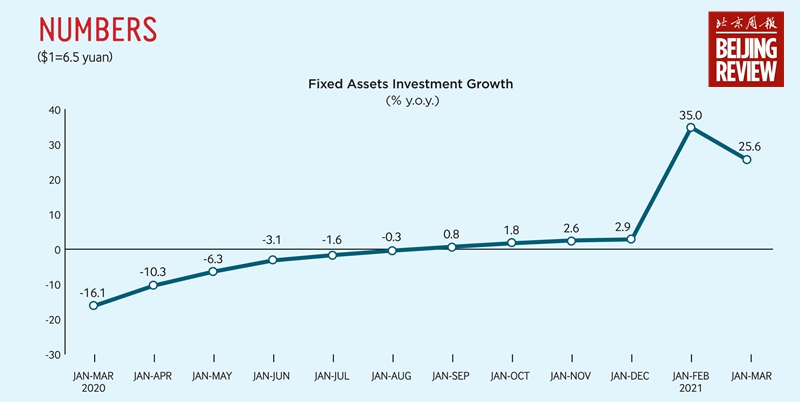 NUMBERS
($1=6.5 yuan)

北京周报
BEIJING REVIEW

Fixed Assets Investment Growth
(% y.o.y.)

40
30
20
10
0
-10
-20
-30

-16.1
-10.3
-6.3
-3.1
-1.6
-0.3
0.8
1.8
2.6
2.9
35.0
25.6

JAN-MAR 2020
JAN-APR
JAN-MAY
JAN-JUN
JAN-JUL
JAN-AUG
JAN-SEP
JAN-OCT
JAN-NOV
JAN-DEC
JAN-FEB 2021
JAN-MAR