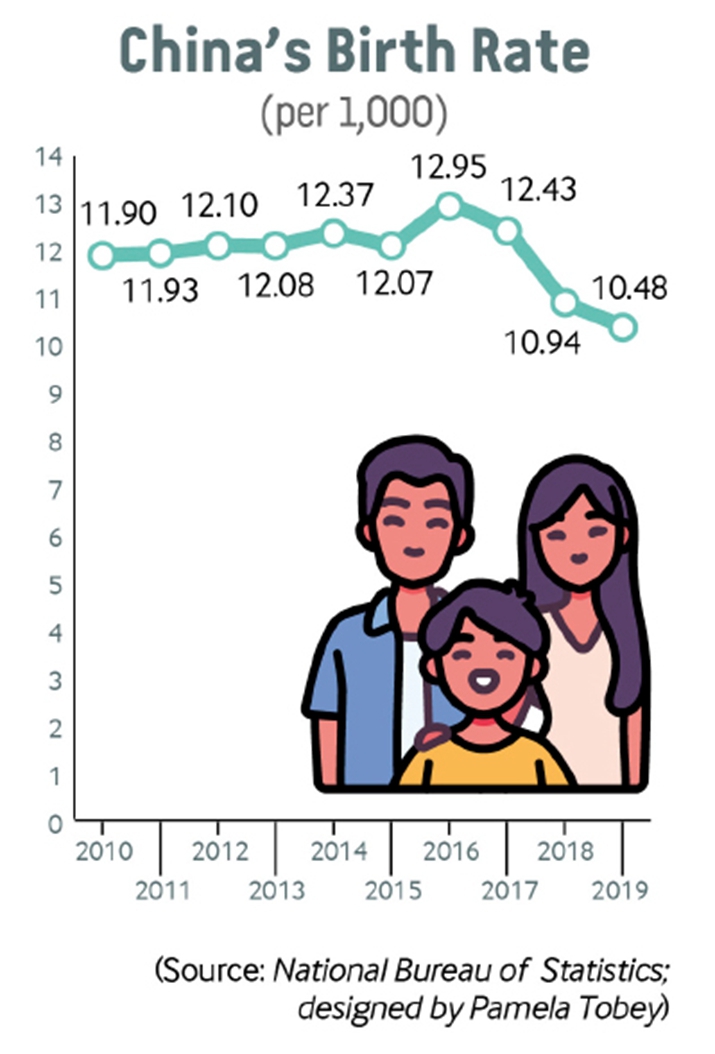 China's Birth Rate
(per 1,000)

14
13
12
11
10
9
8
7
6
5
4
3
2
1
0

11.90
11.93
12.10
12.08
12.37
12.07
12.95
12.43
10.94
10.48

2010
2011
2012
2013
2014
2015
2016
2017
2018
2019

(Source: National Bureau of Statistics; designed by Pamela Tobey)