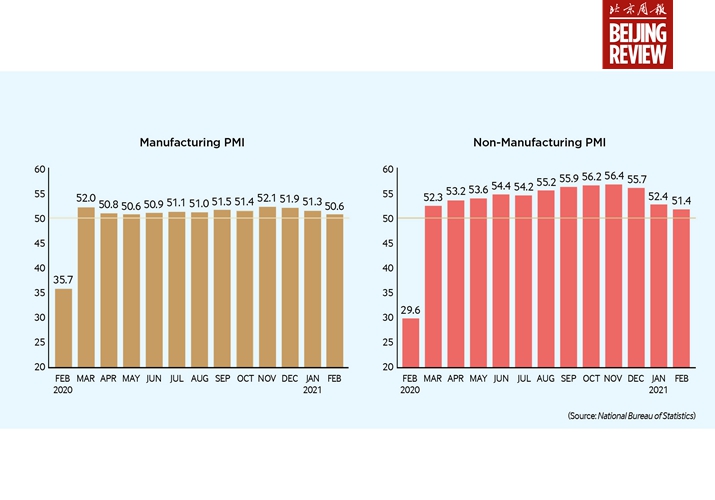 北京周报
BEIJING REVIEW

Manufacturing PMI

60
55
50
45
40
35
30
25
20

35.7 52.0 50.8 50.6 50.9 51.1 51.0 51.5 51.4 52.1 51.9 51.3 50.6

FEB 2020 MAR APR MAY JUN JUL AUG SEP OCT NOV DEC JAN 2021 FEB

Non-Manufacturing PMI

60
55
50
45
40
35
30
25
20

29.6 52.3 53.2 53.6 54.4 54.2 55.2 55.9 56.2 56.4 55.7 52.4 51.4

FEB 2020 MAR APR MAY JUN JUL AUG SEP OCT NOV DEC JAN 2021 FEB

(Source: National Bureau of Statistics)