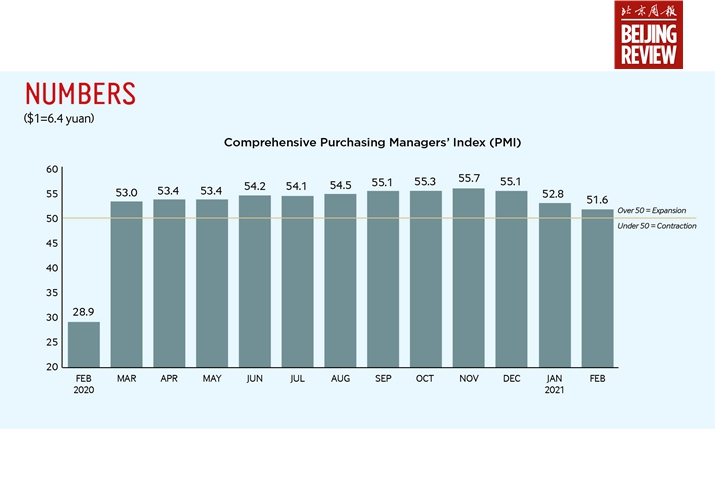 北京周报
BEIJING REVIEW

NUMBERS
(\$1=6.4 yuan)

Comprehensive Purchasing Managers' Index (PMI)

60
55
50
45
40
35
30
25
20

28.9
53.0
53.4
53.4
54.2
54.1
54.5
55.1
55.3
55.7
55.1
52.8
51.6

Over 50 = Expansion
Under 50 = Contraction

FEB 2020
MAR
APR
MAY
JUN
JUL
AUG
SEP
OCT
NOV
DEC
JAN 2021
FEB