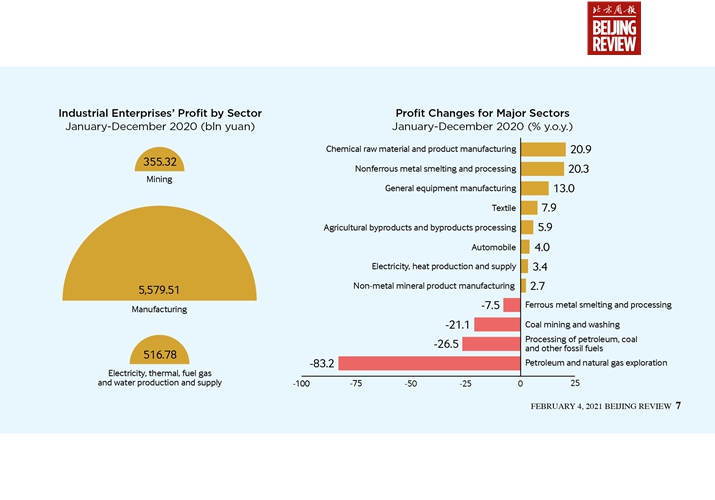 北京周报
BEIJING REVIEW

Industrial Enterprises' Profit by Sector
January-December 2020 (bln yuan)

355.32
Mining

5,579.51
Manufacturing

516.78
Electricity, thermal, fuel gas and water production and supply

Profit Changes for Major Sectors
January-December 2020 (% y.o.y.)

Chemical raw material and product manufacturing 20.9
Nonferrous metal smelting and processing 20.3
General equipment manufacturing 13.0
Textile 7.9
Agricultural byproducts and byproducts processing 5.9
Automobile 4.0
Electricity, heat production and supply 3.4
Non-metal mineral product manufacturing 2.7
-7.5 Ferrous metal smelting and processing
-21.1 Coal mining and washing
-26.5 Processing of petroleum, coal and other fossil fuels
-83.2 Petroleum and natural gas exploration

-100 -75 -50 -25 0 25

FEBRUARY 4, 2021 BEIJING REVIEW 7