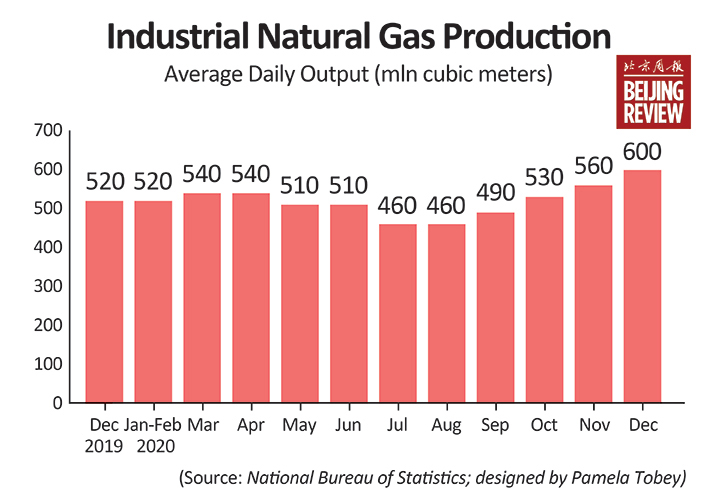 Industrial Natural Gas Production

Average Daily Output (mln cubic meters)

北京周报
BEIJING REVIEW

700
600
500
400
300
200
100
0

520 520 540 540 510 510 460 460 490 530 560 600

Dec 2019
Jan-Feb 2020
Mar
Apr
May
Jun
Jul
Aug
Sep
Oct
Nov
Dec

(Source: National Bureau of Statistics; designed by Pamela Tobey)