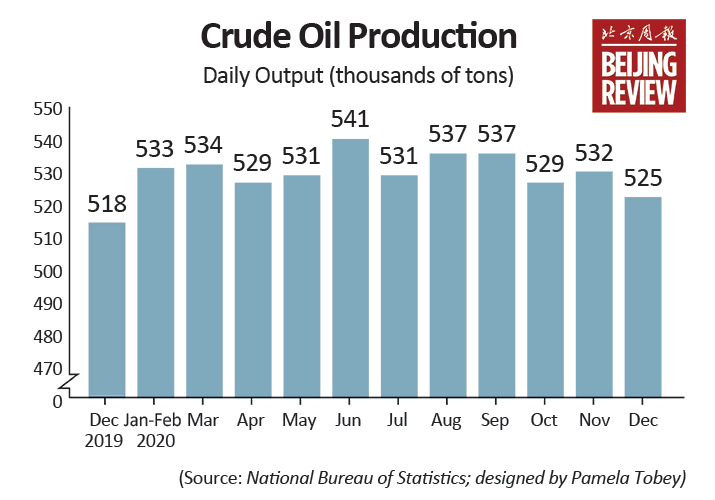 Crude Oil Production
Daily Output (thousands of tons)

北京周报
BEIJING REVIEW

550
540
530
520
510
500
490
480
470
0

518 533 534 529 531 541 531 537 537 529 532 525

Dec 2019 Jan-Feb 2020 Mar Apr May Jun Jul Aug Sep Oct Nov Dec

(Source: National Bureau of Statistics; designed by Pamela Tobey)