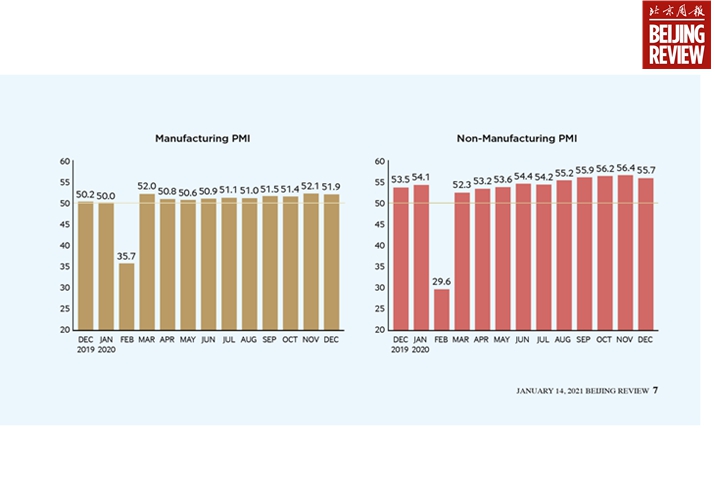 北京周报
BEIJING REVIEW

Manufacturing PMI

60
55
50
45
40
35
30
25
20

50.2 50.0 35.7 52.0 50.8 50.6 50.9 51.1 51.0 51.5 51.4 52.1 51.9

DEC 2019 JAN 2020 FEB MAR APR MAY JUN JUL AUG SEP OCT NOV DEC

Non-Manufacturing PMI

60
55
50
45
40
35
30
25
20

53.5 54.1 29.6 52.3 53.2 53.6 54.4 54.2 55.2 55.9 56.2 56.4 55.7

DEC 2019 JAN 2020 FEB MAR APR MAY JUN JUL AUG SEP OCT NOV DEC

JANUARY 14, 2021 BEIJING REVIEW 7