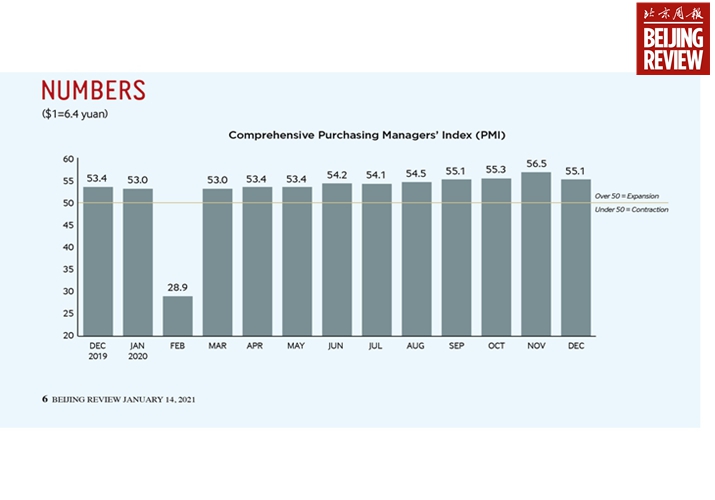 北京周报
BEIJING REVIEW

NUMBERS
($1=6.4 yuan)

Comprehensive Purchasing Managers' Index (PMI)

60
55
50
45
40
35
30
25
20

53.4 53.0 28.9 53.0 53.4 53.4 54.2 54.1 54.5 55.1 55.3 56.5 55.1

Over 50 = Expansion
Under 50 = Contraction

DEC 2019 JAN 2020 FEB MAR APR MAY JUN JUL AUG SEP OCT NOV DEC

6 BEIJING REVIEW JANUARY 14, 2021