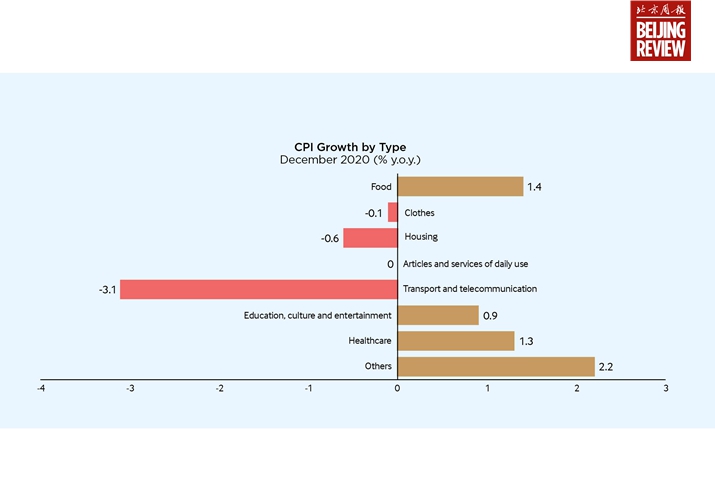 北京周报
BEIJING REVIEW

CPI Growth by Type
December 2020 (% y.o.y.)

Food 1.4
-0.1 Clothes
-0.6 Housing
0 Articles and services of daily use
-3.1 Transport and telecommunication
Education, culture and entertainment 0.9
Healthcare 1.3
Others 2.2

-4 -3 -2 -1 0 1 2 3