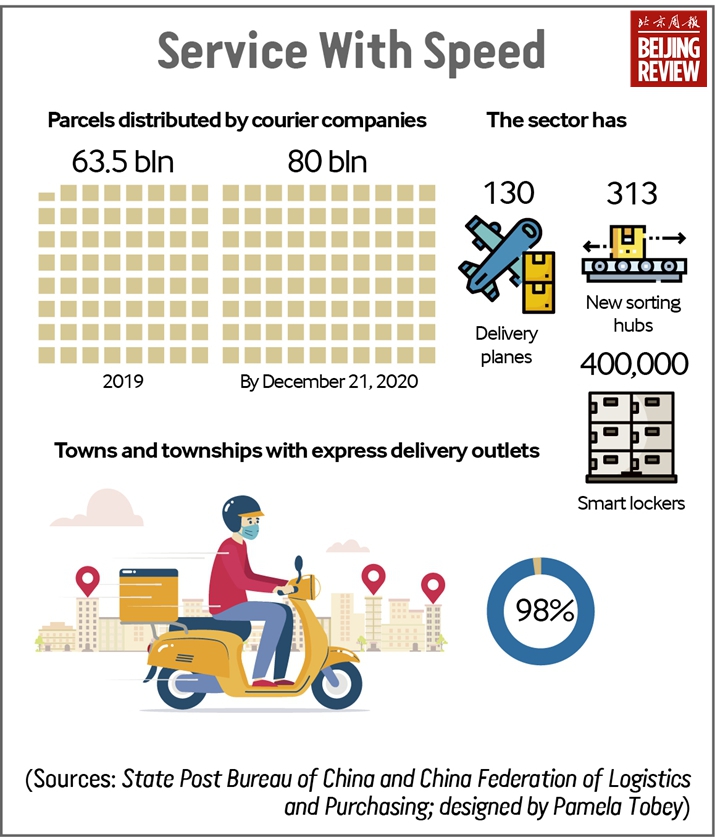 Service With Speed

北京周报
BEIJING REVIEW

Parcels distributed by courier companies

63.5 bln

80 bln

2019

By December 21, 2020

The sector has

130

Delivery planes

313

New sorting hubs

400,000

Smart lockers

Towns and townships with express delivery outlets

98%

(Sources: State Post Bureau of China and China Federation of Logistics and Purchasing; designed by Pamela Tobey)