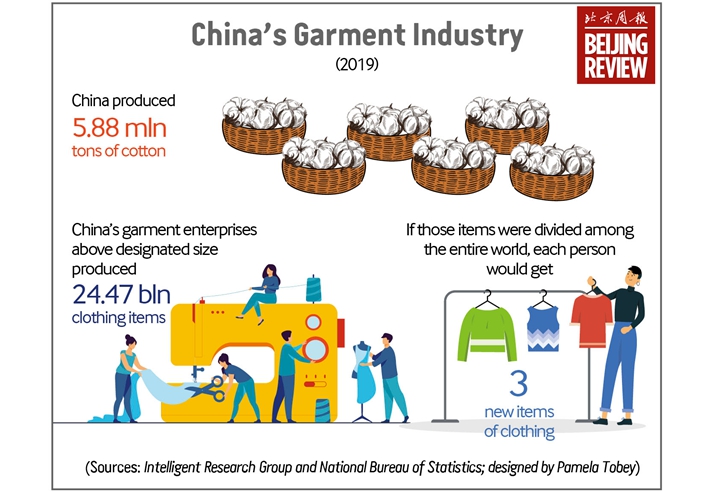 China's Garment Industry
(2019)

北京周报
BEIJING REVIEW

China produced
5.88 mln
tons of cotton

China's garment enterprises above designated size produced
24.47 bln
clothing items

If those items were divided among the entire world, each person would get

3
new items of clothing

(Sources: Intelligent Research Group and National Bureau of Statistics; designed by Pamela Tobey)