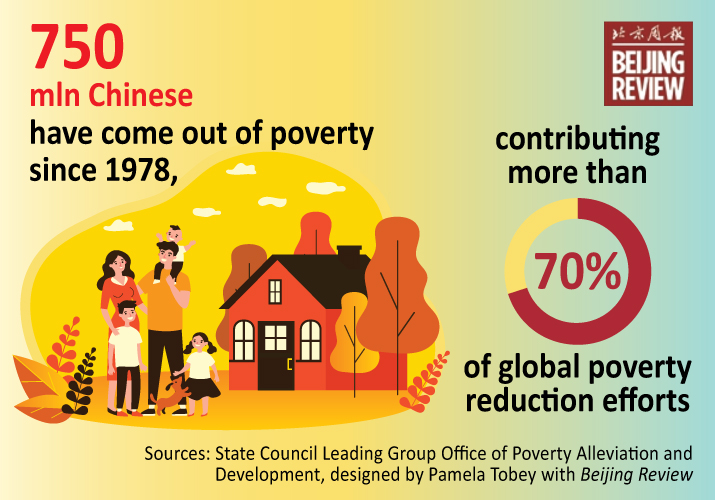 750
mln Chinese
have come out of poverty since 1978,

北京周报
BEIJING REVIEW

contributing more than

70%

of global poverty reduction efforts

Sources: State Council Leading Group Office of Poverty Alleviation and Development, designed by Pamela Tobey with Beijing Review