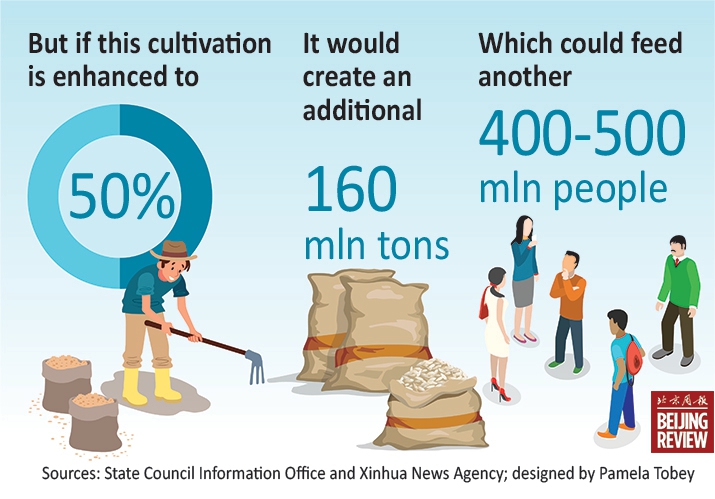 But if this cultivation is enhanced to

50%

It would create an additional

160 mln tons

Which could feed another

400-500 mln people

北京周报
BEIJING REVIEW

Sources: State Council Information Office and Xinhua News Agency; designed by Pamela Tobey