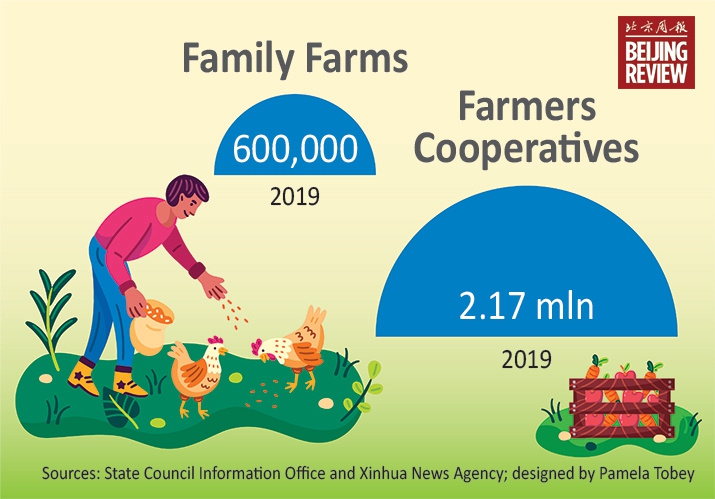 北京周报
BEIJING REVIEW

Family Farms

600,000

2019

Farmers Cooperatives

2.17 mln

2019

Sources: State Council Information Office and Xinhua News Agency; designed by Pamela Tobey