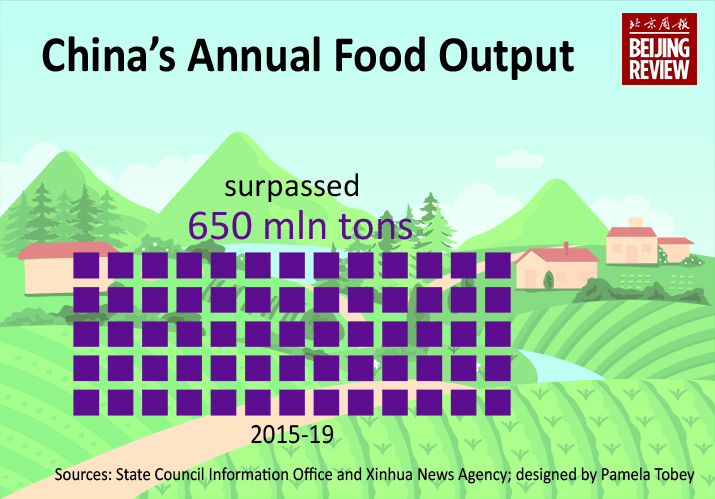 China's Annual Food Output

北京周报
BEIJING REVIEW

surpassed
650 mln tons

2015-19

Sources: State Council Information Office and Xinhua News Agency; designed by Pamela Tobey