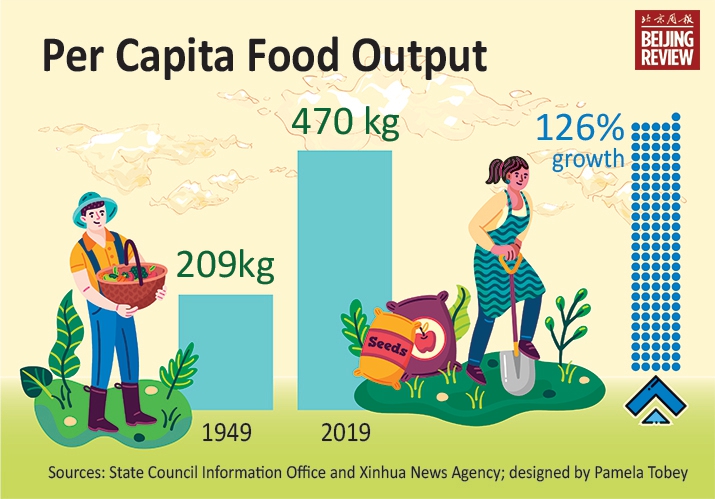 Per Capita Food Output

北京周报
BEIJING REVIEW

470 kg

126%
growth

209kg

Seeds

1949

2019

Sources: State Council Information Office and Xinhua News Agency; designed by Pamela Tobey