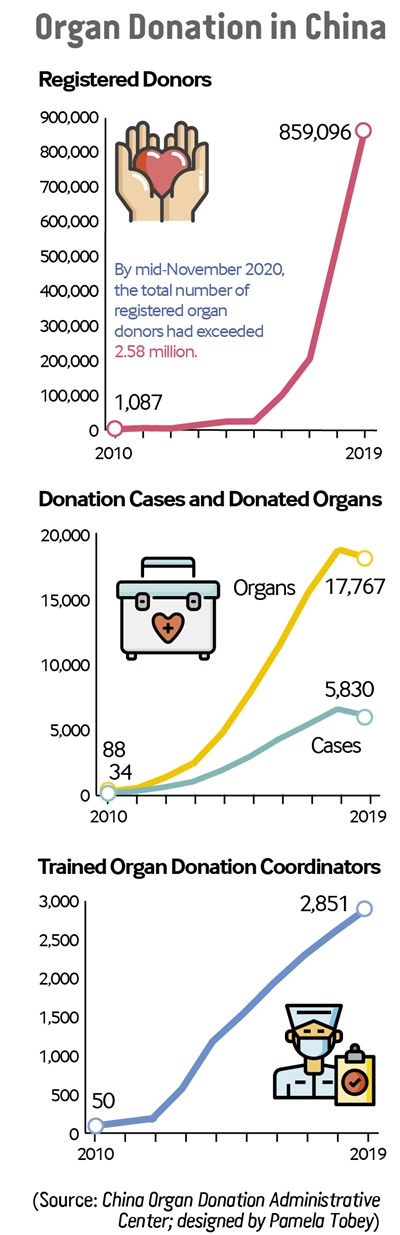 Organ Donation in China

Registered Donors

900,000
800,000
700,000
600,000
500,000
400,000
300,000
200,000
100,000
0

859,096

By mid-November 2020, the total number of registered organ donors had exceeded 2.58 million.

1,087

2010
2019

Donation Cases and Donated Organs

20,000
15,000
10,000
5,000
0

Organs
17,767
5,830
Cases
88
34

2010
2019

Trained Organ Donation Coordinators

3,000
2,500
2,000
1,500
1,000
500
0

2,851
50

2010
2019

(Source: China Organ Donation Administrative Center; designed by Pamela Tobey)