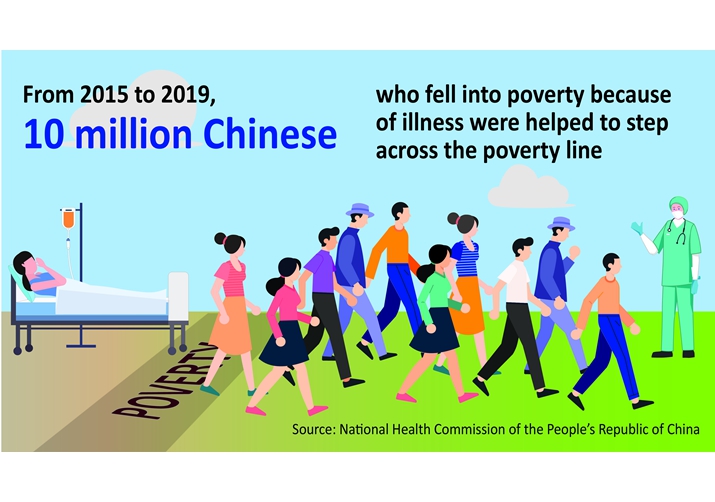 From 2015 to 2019,
10 million Chinese

who fell into poverty because of illness were helped to step across the poverty line

POVERTY

Source: National Health Commission of the People's Republic of China