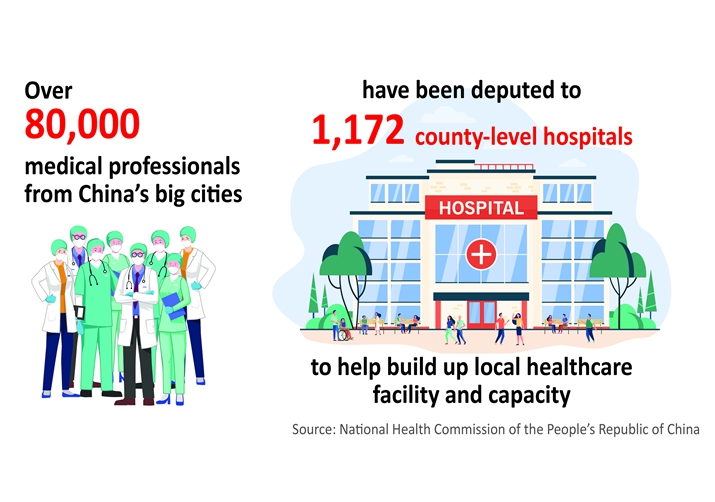 Over
80,000
medical professionals from China's big cities

have been deputed to
1,172 county-level hospitals

HOSPITAL

to help build up local healthcare facility and capacity

Source: National Health Commission of the People's Republic of China