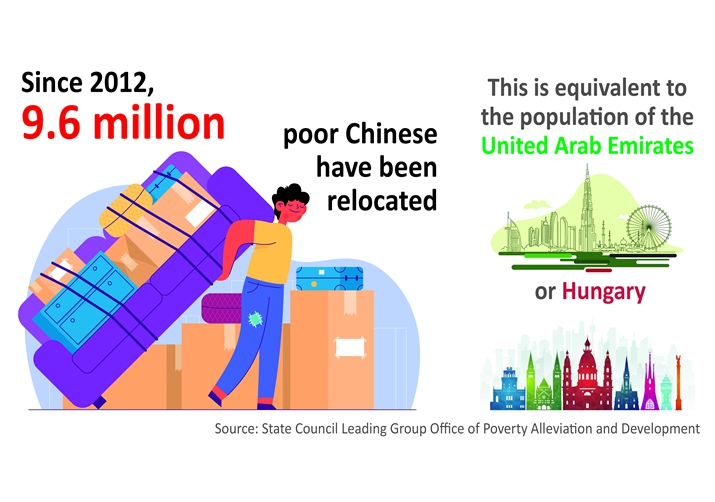 Since 2012,
9.6 million

poor Chinese have been relocated

This is equivalent to the population of the United Arab Emirates

or Hungary

Source: State Council Leading Group Office of Poverty Alleviation and Development