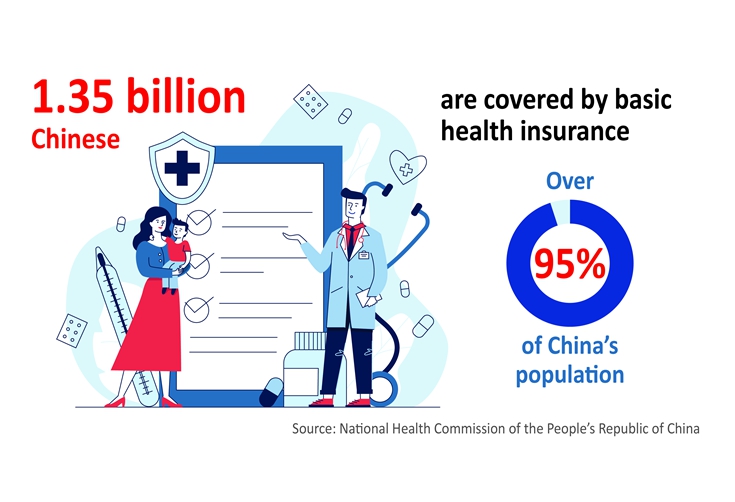 1.35 billion
Chinese

are covered by basic health insurance

Over
95%
of China's population

Source: National Health Commission of the People's Republic of China