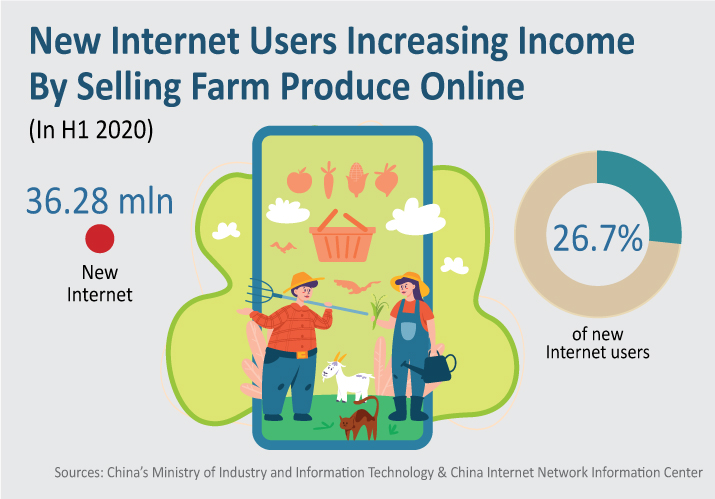 New Internet Users Increasing Income By Selling Farm Produce Online

(In H1 2020)

36.28 mln

New Internet

26.7%

of new Internet users

Sources: China's Ministry of Industry and Information Technology & China Internet Network Information Center