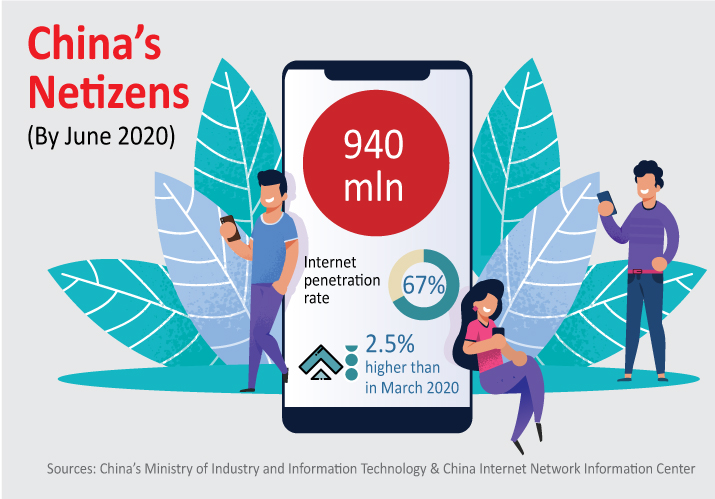 China's Netizens
(By June 2020)

940 mln

Internet penetration rate

67%

2.5% higher than in March 2020

Sources: China's Ministry of Industry and Information Technology & China Internet Network Information Center