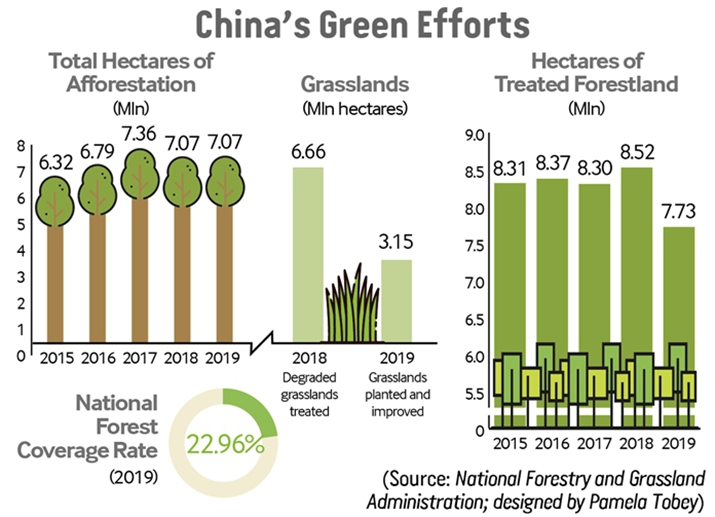 China's Green Efforts

Total Hectares of Afforestation
(Mln)

8
7
6
5
4
3
2
1
0

6.32 6.79 7.36 7.07 7.07

2015 2016 2017 2018 2019

Grasslands
(Mln hectares)

6.66
3.15

2018
Degraded grasslands treated

2019
Grasslands planted and improved

Hectares of Treated Forestland
(Mln)

9.0
8.5
8.0
7.5
7.0
6.5
6.0
5.5
0

8.31 8.37 8.30 8.52 7.73

2015 2016 2017 2018 2019

National Forest Coverage Rate
(2019)

22.96%

(Source: National Forestry and Grassland Administration; designed by Pamela Tobey)