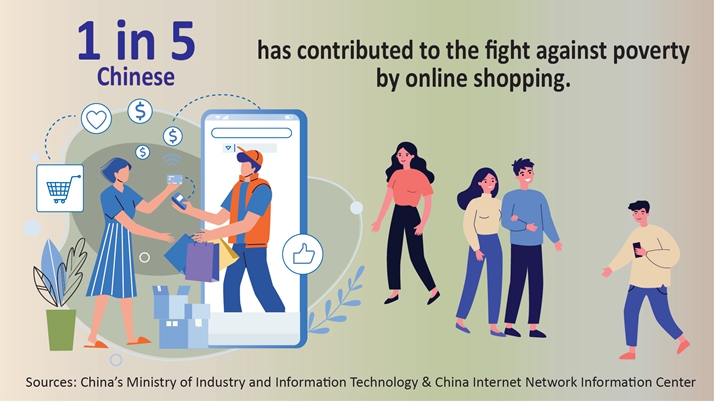 1 in 5
Chinese

has contributed to the fight against poverty by online shopping.

$

$

$

Sources: China's Ministry of Industry and Information Technology & China Internet Network Information Center