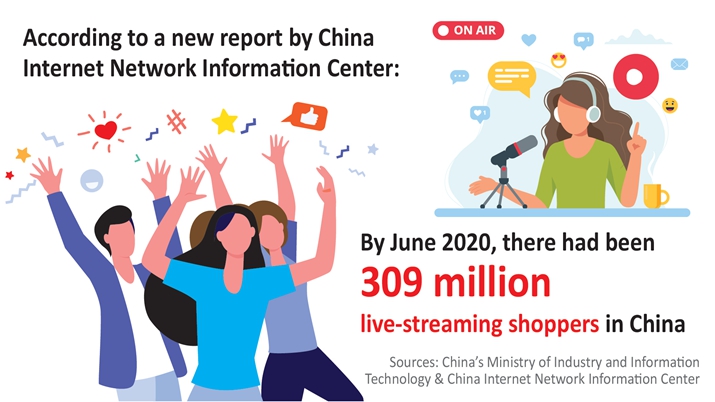 According to a new report by China Internet Network Information Center:

ON AIR

By June 2020, there had been 309 million live-streaming shoppers in China

Sources: China's Ministry of Industry and Information Technology & China Internet Network Information Center