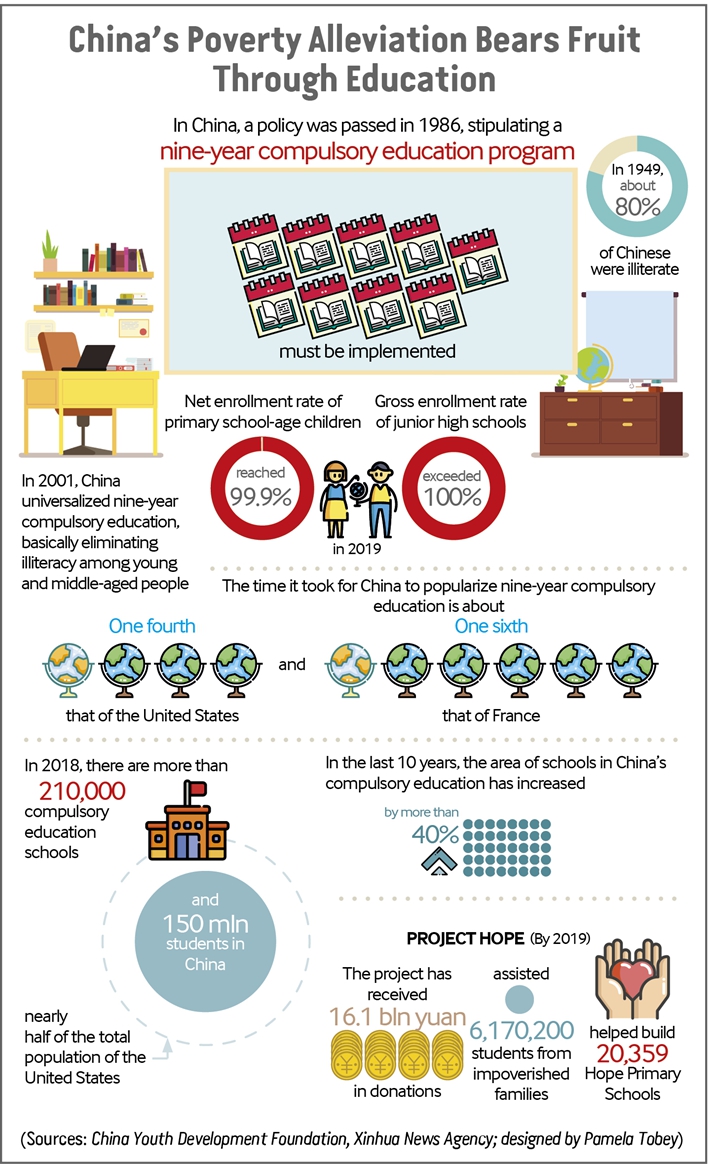 China's Poverty Alleviation Bears Fruit Through Education

In China, a policy was passed in 1986, stipulating a nine-year compulsory education program

must be implemented

In 1949, about 80% of Chinese were illiterate

Net enrollment rate of primary school-age children

reached 99.9%

Gross enrollment rate of junior high schools

exceeded 100%

in 2019

In 2001, China universalized nine-year compulsory education, basically eliminating illiteracy among young and middle-aged people

The time it took for China to popularize nine-year compulsory education is about

One fourth

that of the United States

and

One sixth

that of France

In 2018, there are more than 210,000 compulsory education schools

and 150 mln students in China

nearly half of the total population of the United States

In the last 10 years, the area of schools in China's compulsory education has increased

by more than 40%

PROJECT HOPE (By 2019)

The project has received 16.1 bln yuan in donations

assisted 6,170,200 students from impoverished families

helped build 20,359 Hope Primary Schools

(Sources: China Youth Development Foundation, Xinhua News Agency; designed by Pamela Tobey)