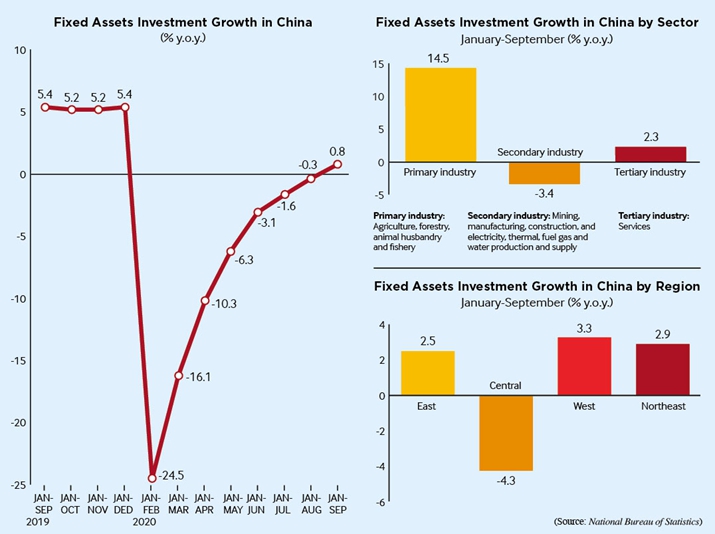 Fixed Assets Investment Growth in China
(% y.o.y.)

10
5
0
-5
-10
-15
-20
-25

5.4 5.2 5.2 5.4 -24.5 -16.1 -10.3 -6.3 -3.1 -1.6 -0.3 0.8

JAN-SEP 2019
JAN-OCT
JAN-NOV
JAN-DED
JAN-FEB 2020
JAN-MAR
JAN-APR
JAN-MAY
JAN-JUN
JAN-JUL
JAN-AUG
JAN-SEP

Fixed Assets Investment Growth in China by Sector
January-September (% y.o.y.)

15
10
5
0
-5

14.5
Primary industry
Secondary industry
-3.4
2.3
Tertiary industry

Primary industry: Agriculture, forestry, animal husbandry and fishery

Secondary industry: Mining, manufacturing, construction, and electricity, thermal, fuel gas and water production and supply

Tertiary industry: Services

Fixed Assets Investment Growth in China by Region
January-September (% y.o.y.)

4
2
0
-2
-4
-6

2.5
East
Central
-4.3
3.3
West
2.9
Northeast

(Source: National Bureau of Statistics)