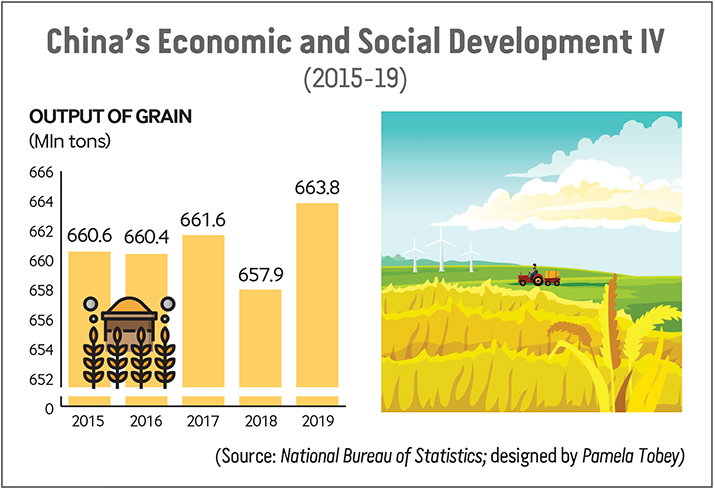 China's Economic and Social Development IV
(2015-19)

OUTPUT OF GRAIN
(Mln tons)

666
664
662
660
658
656
654
652
0

660.6
660.4
661.6
657.9
663.8

2015
2016
2017
2018
2019

(Source: National Bureau of Statistics; designed by Pamela Tobey)