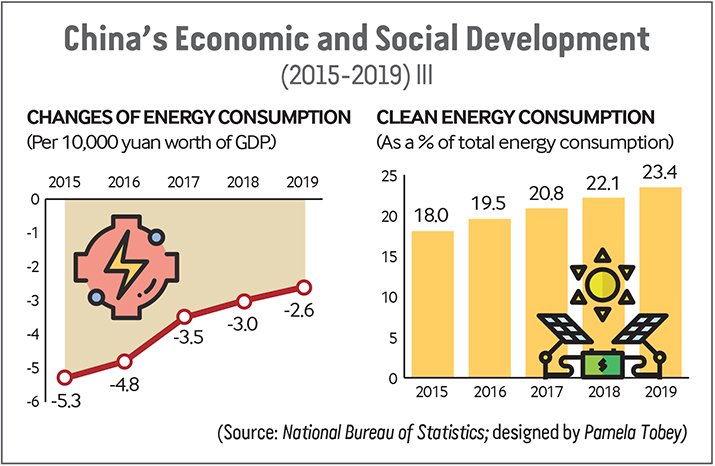 China's Economic and Social Development
(2015-2019) III

CHANGES OF ENERGY CONSUMPTION
(Per 10,000 yuan worth of GDP.)

2015 2016 2017 2018 2019

0
-1
-2
-3
-4
-5
-6

-5.3
-4.8
-3.5
-3.0
-2.6

CLEAN ENERGY CONSUMPTION
(As a % of total energy consumption)

25
20
15
10
5
0

18.0
19.5
20.8
22.1
23.4

2015 2016 2017 2018 2019

(Source: National Bureau of Statistics; designed by Pamela Tobey)