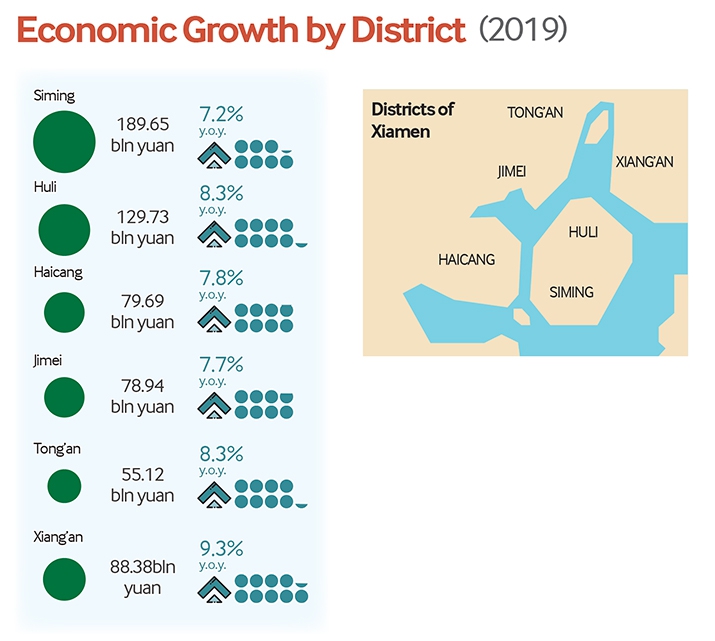 Economic Growth by District (2019)

Siming
189.65 bln yuan
7.2% y.o.y.

Huli
129.73 bln yuan
8.3% y.o.y.

Haicang
79.69 bln yuan
7.8% y.o.y.

Jimei
78.94 bln yuan
7.7% y.o.y.

Tong'an
55.12 bln yuan
8.3% y.o.y.

Xiang'an
88.38bln yuan
9.3% y.o.y.

Districts of Xiamen
TONG'AN
XIANG'AN
JIMEI
HULI
HAICANG
SIMING