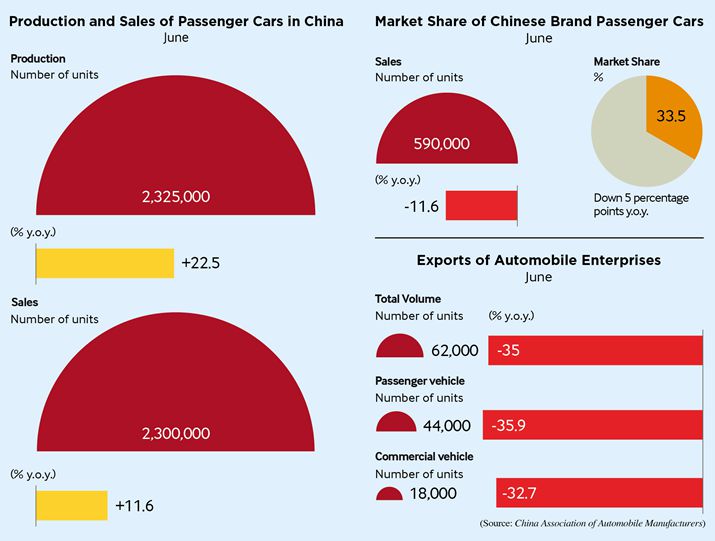 Production and Sales of Passenger Cars in China
June

Production
Number of units

2,325,000

(% y.o.y.)

+22.5

Sales
Number of units

2,300,000

(% y.o.y.)

+11.6

Market Share of Chinese Brand Passenger Cars
June

Sales
Number of units

590,000

(% y.o.y.)

-11.6

Market Share
%

33.5

Down 5 percentage points y.o.y.

Exports of Automobile Enterprises
June

Total Volume
Number of units

(% y.o.y.)

62,000

-35

Passenger vehicle
Number of units

44,000

-35.9

Commercial vehicle
Number of units

18,000

-32.7

(Source: China Association of Automobile Manufacturers)