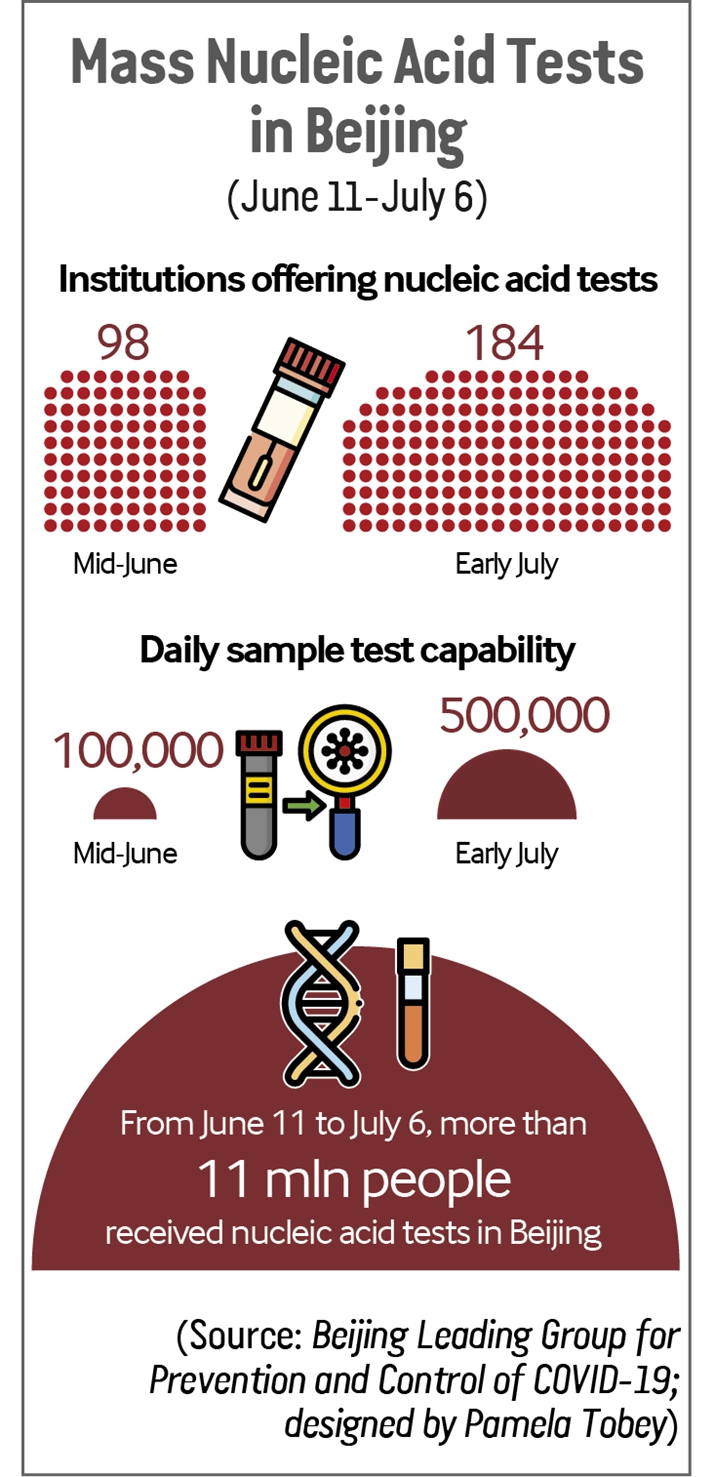 Mass Nucleic Acid Tests in Beijing
(June 11-July 6)

Institutions offering nucleic acid tests

98

184

Mid-June

Early July

Daily sample test capability

100,000

500,000

Mid-June

Early July

From June 11 to July 6, more than
11 mln people
received nucleic acid tests in Beijing

(Source: Beijing Leading Group for Prevention and Control of COVID-19; designed by Pamela Tobey)