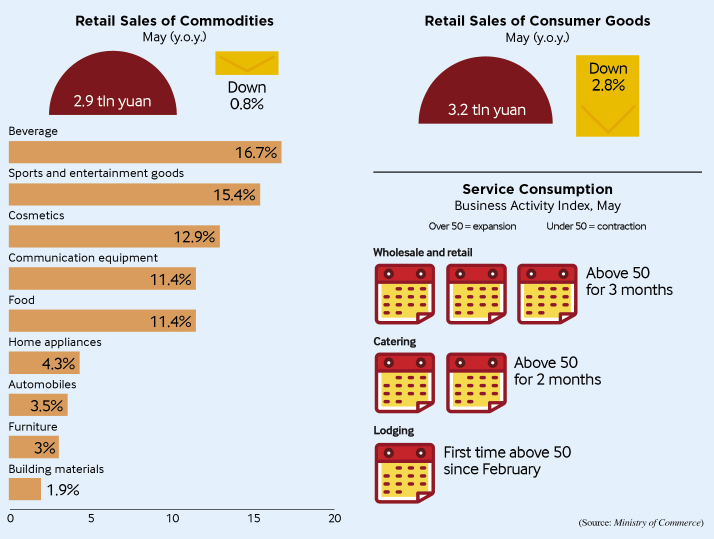 Retail Sales of Commodities
May (y.o.y.)

2.9 tln yuan

Down
0.8%

Beverage
16.7%

Sports and entertainment goods
15.4%

Cosmetics
12.9%

Communication equipment
11.4%

Food
11.4%

Home appliances
4.3%

Automobiles
3.5%

Furniture
3%

Building materials
1.9%

0 5 10 15 20

Retail Sales of Consumer Goods
May (y.o.y.)

3.2 tln yuan

Down
2.8%

Service Consumption
Business Activity Index, May

Over 50 = expansion Under 50 = contraction

Wholesale and retail
Above 50
for 3 months

Catering
Above 50
for 2 months

Lodging
First time above 50
since February

(Source: Ministry of Commerce)