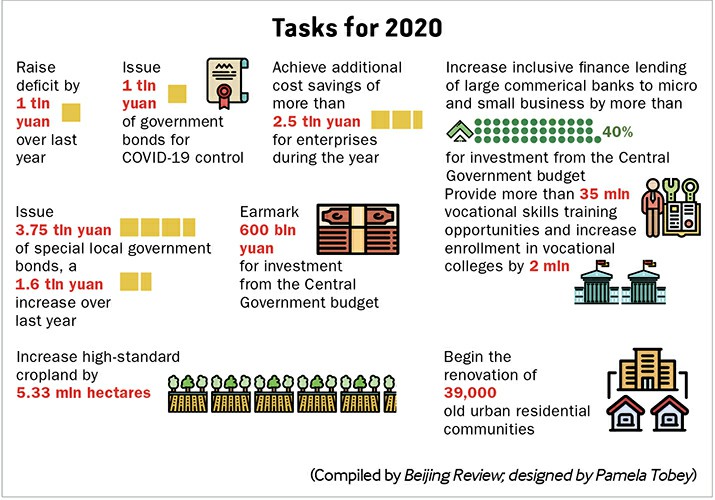 Tasks for 2020

Raise deficit by 1 tln yuan over last year

Issue 1 tln yuan of government bonds for COVID-19 control

Achieve additional cost savings of more than 2.5 tln yuan for enterprises during the year

Increase inclusive finance lending of large commerical banks to micro and small business by more than 40%

for investment from the Central Government budget

Provide more than 35 mln vocational skills training opportunities and increase enrollment in vocational colleges by 2 mln

Issue 3.75 tln yuan of special local government bonds, a 1.6 tln yuan increase over last year

Earmark 600 bln yuan for investment from the Central Government budget

Increase high-standard cropland by 5.33 mln hectares

Begin the renovation of 39,000 old urban residential communities

(Compiled by Beijing Review; designed by Pamela Tobey)