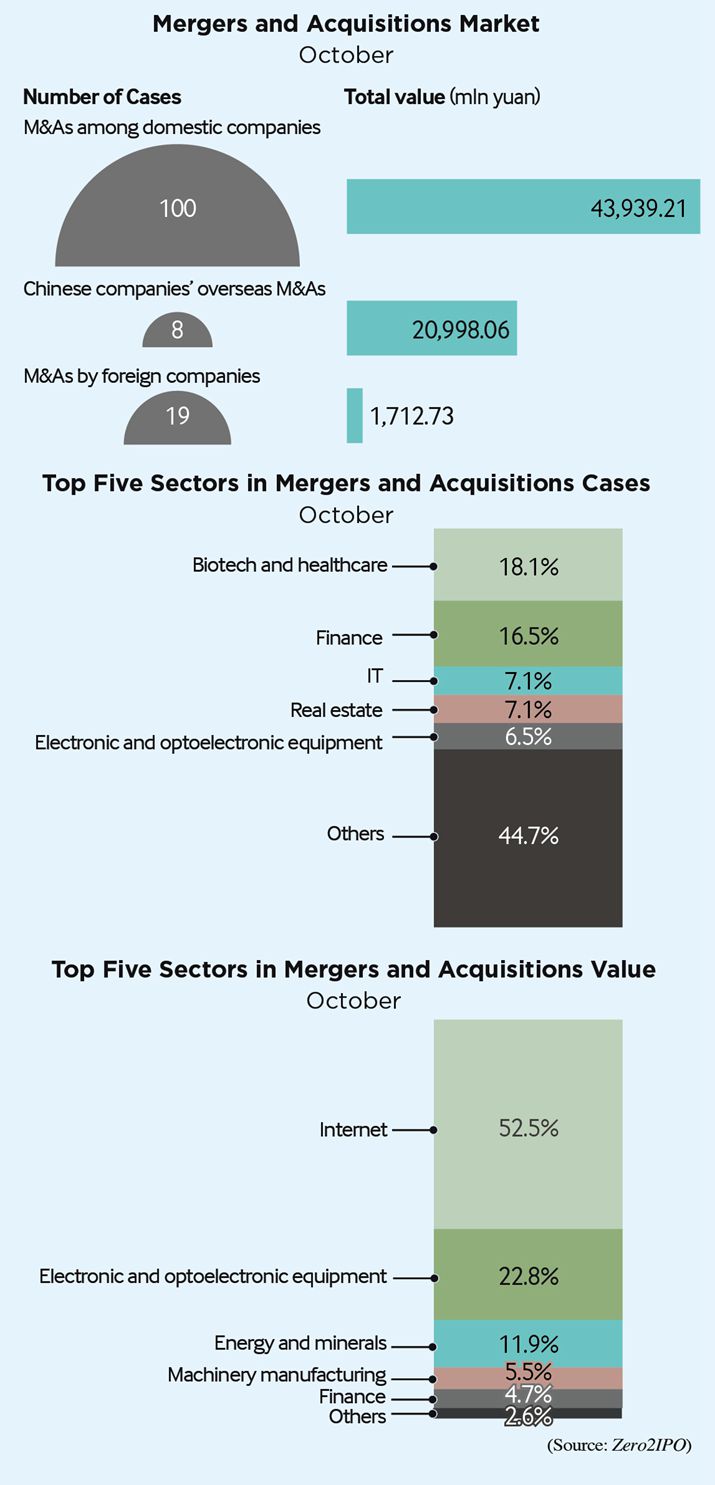 Mergers and Acquisitions Market
October

Number of Cases

Total value (mln yuan)

M&As among domestic companies

100

43,939.21

Chinese companies' overseas M&As

8

20,998.06

M&As by foreign companies

19

1,712.73

Top Five Sectors in Mergers and Acquisitions Cases
October

Biotech and healthcare 18.1%

Finance 16.5%

IT 7.1%

Real estate 7.1%

Electronic and optoelectronic equipment 6.5%

Others 44.7%

Top Five Sectors in Mergers and Acquisitions Value
October

Internet 52.5%

Electronic and optoelectronic equipment 22.8%

Energy and minerals 11.9%

Machinery manufacturing 5.5%

Finance 4.7%

Others 2.6%

(Source: Zero2IPO)